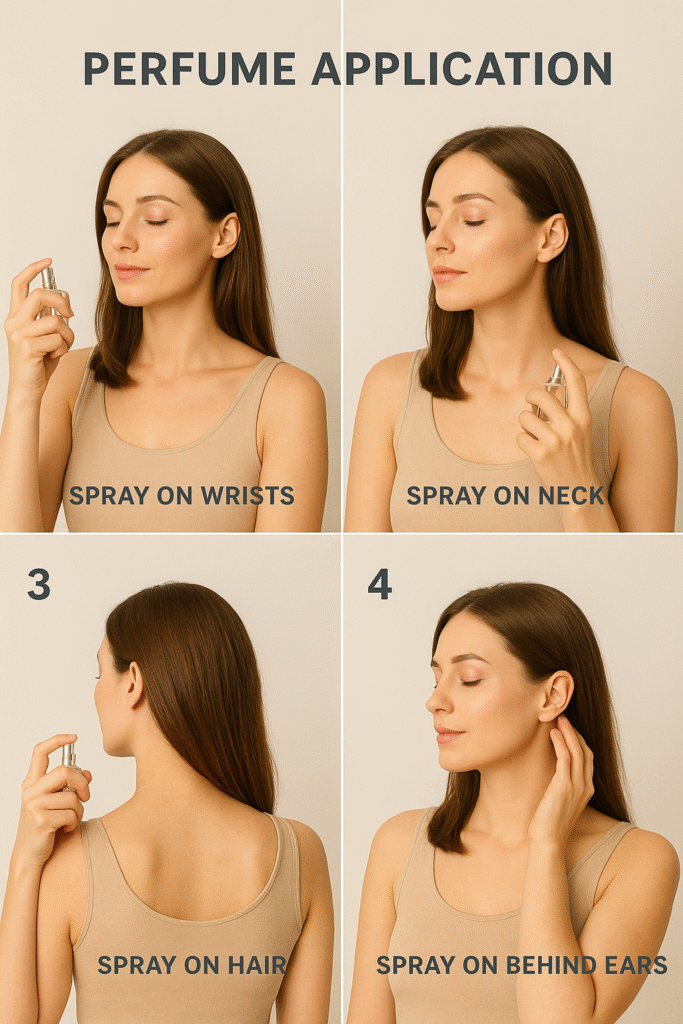 PERFUME APPLICATION

SPRAY ON WRISTS

SPRAY ON NECK

3

SPRAY ON HAIR

4

SPRAY ON BEHIND EARS